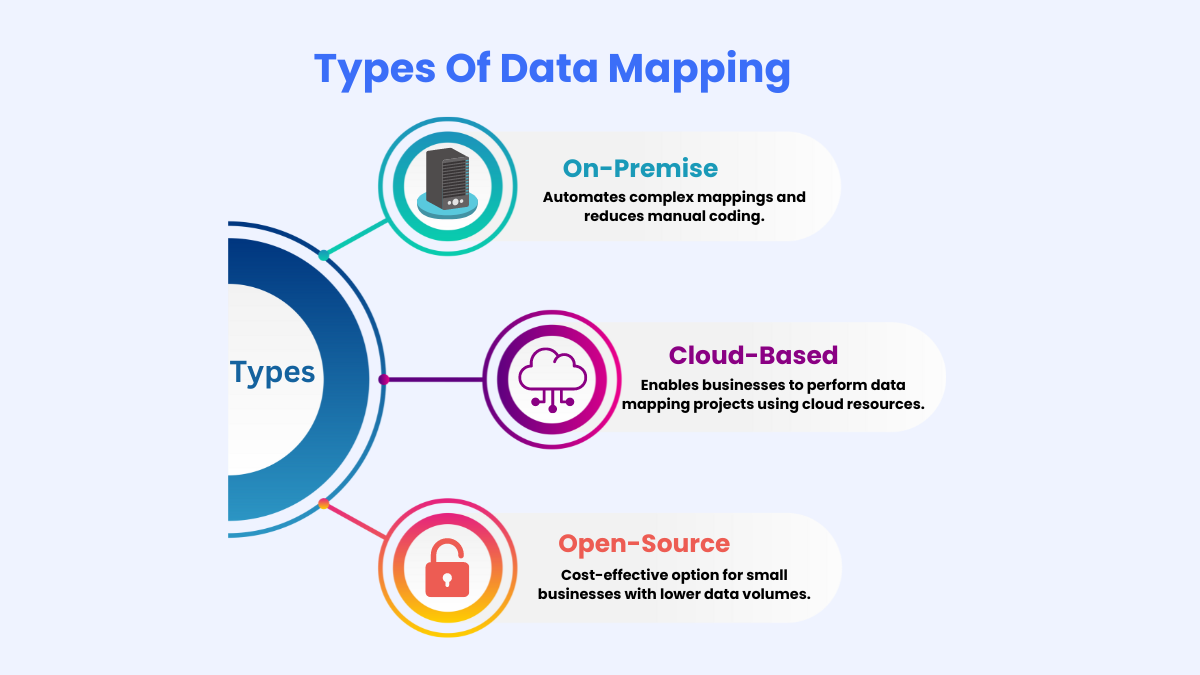 Types Of Data Mapping

Types

On-Premise
Automates complex mappings and reduces manual coding.

Cloud-Based
Enables businesses to perform data mapping projects using cloud resources.

Open-Source
Cost-effective option for small businesses with lower data volumes.